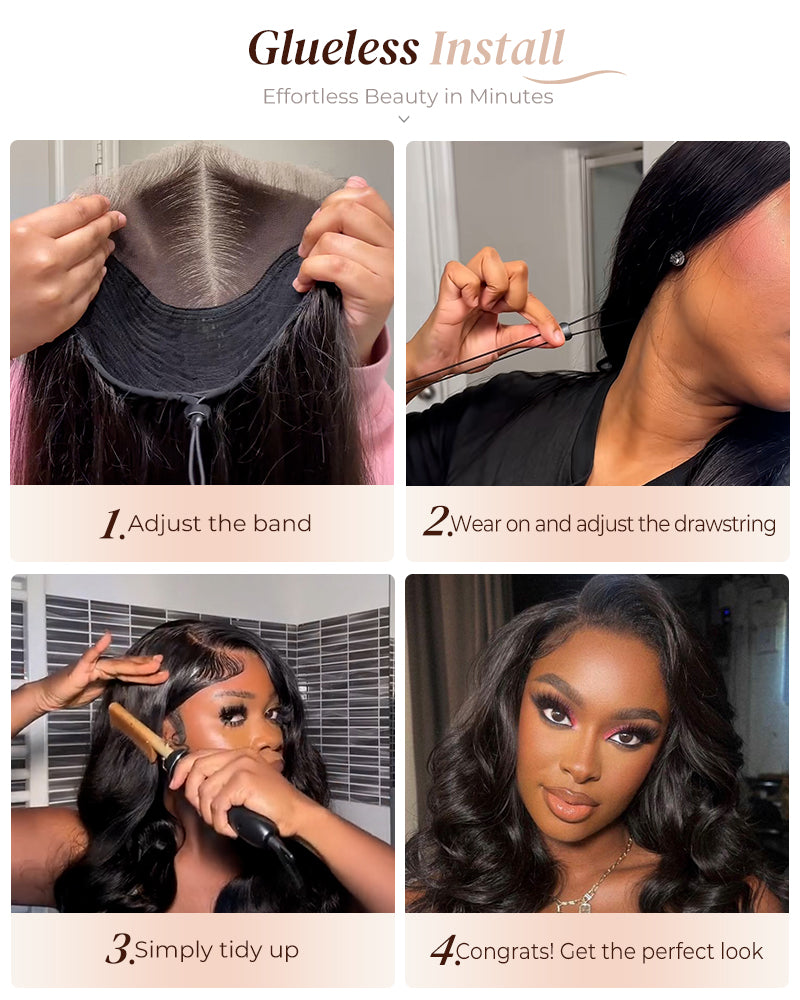 Glueless Install
Effortless Beauty in Minutes

1. Adjust the band

2. Wear on and adjust the drawstring

3. Simply tidy up

4. Congrats! Get the perfect look